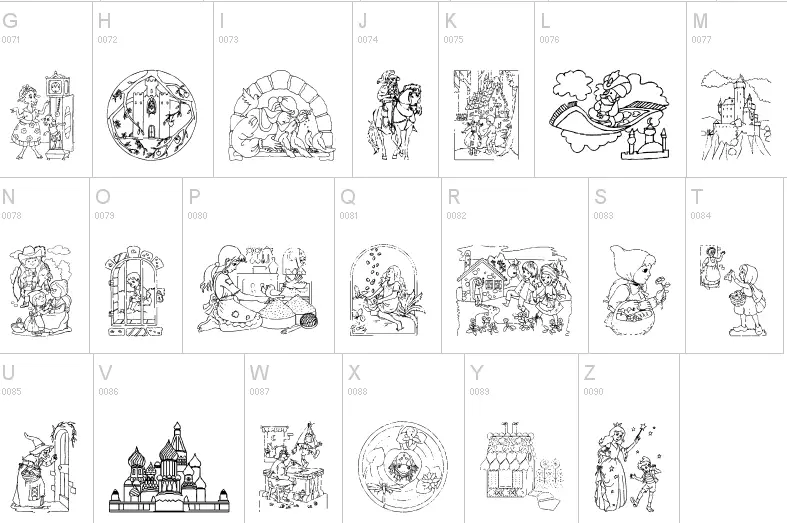 G
0071

H
0072

I
0073

J
0074

K
0075

L
0076

M
0077

N
0078

O
0079

P
0080

Q
0081

R
0082

S
0083

T
0084

U
0085

V
0086

W
0087

X
0088

Y
0089

Z
0090